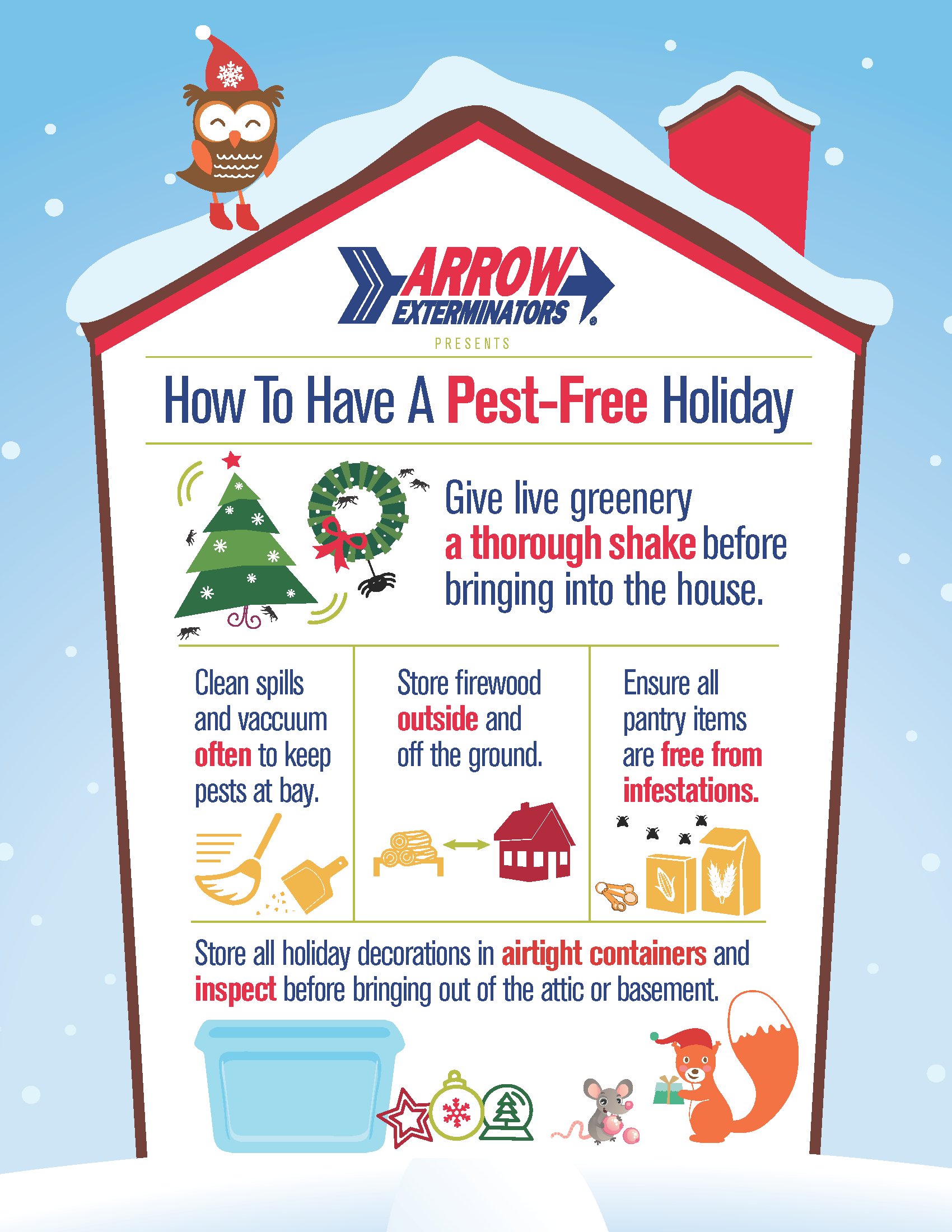 ARROW EXTERMINATORS®

PRESENTS

How To Have A Pest-Free Holiday

Give live greenery a thorough shake before bringing into the house.

Clean spills and vaccuum often to keep pests at bay.

Store firewood outside and off the ground.

Ensure all pantry items are free from infestations.

Store all holiday decorations in airtight containers and inspect before bringing out of the attic or basement.